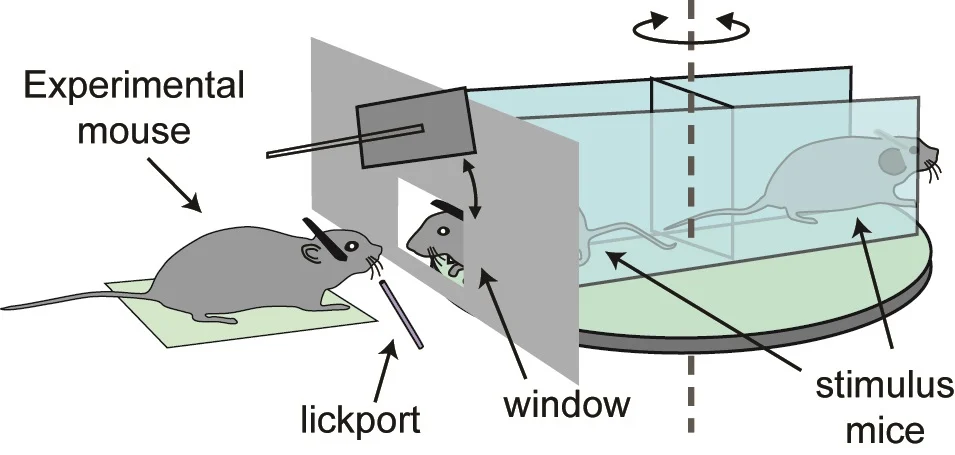 Experimental mouse

lickport

window

stimulus mice