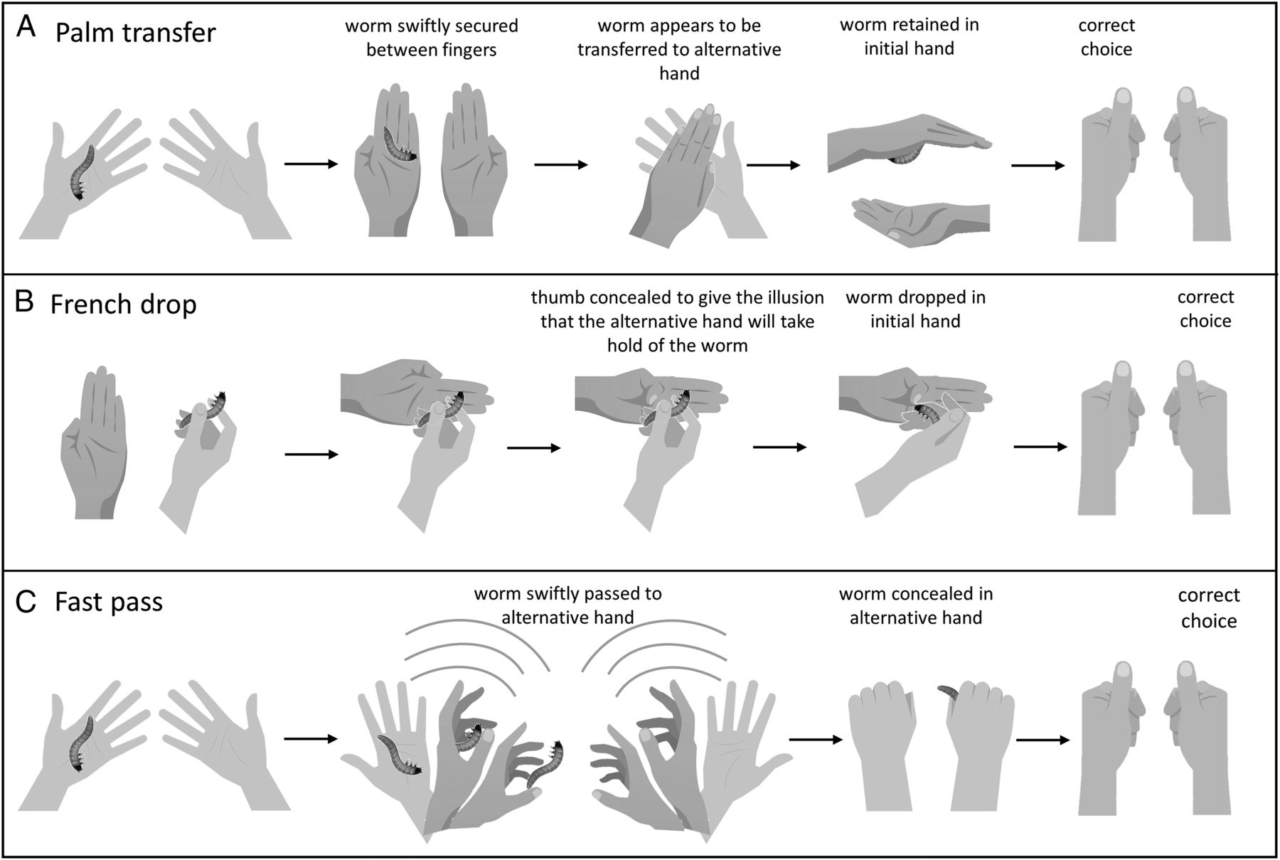 A Palm transfer

worm swiftly secured between fingers

worm appears to be transferred to alternative hand

worm retained in initial hand

correct choice

B French drop

thumb concealed to give the illusion that the alternative hand will take hold of the worm

worm dropped in initial hand

correct choice

C Fast pass

worm swiftly passed to alternative hand

worm concealed in alternative hand

correct choice